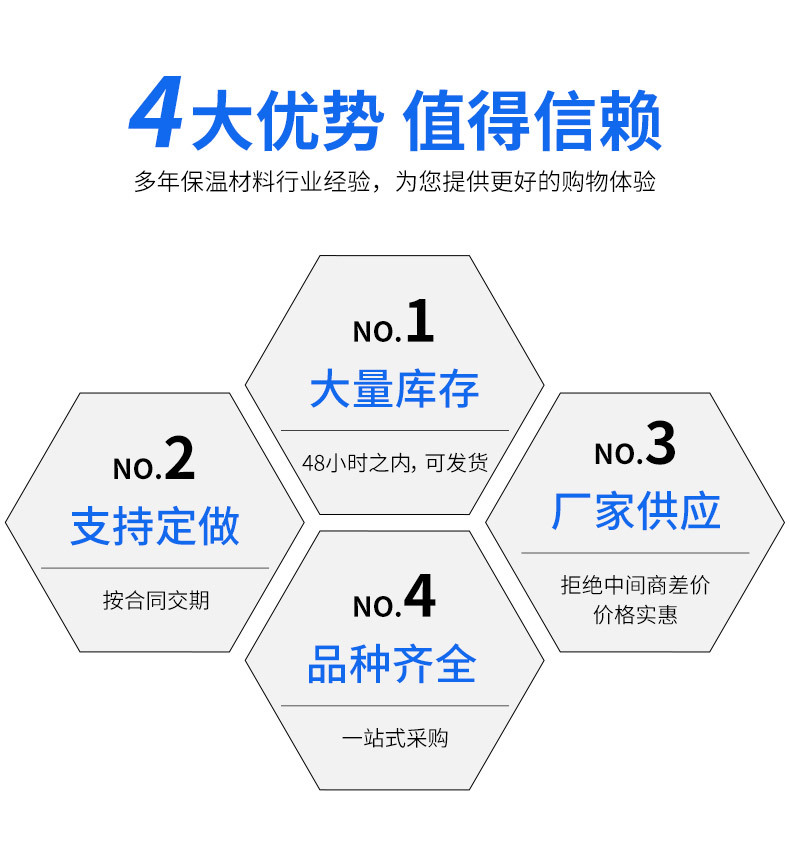 4大优势 值得信赖

多年保温材料行业经验，为您提供更好的购物体验

NO.1

大量库存

48小时之内，可发货

NO.2

支持定做

按合同交期

NO.3

厂家供应

拒绝中间商差价
价格实惠

NO.4

品种齐全

一站式采购